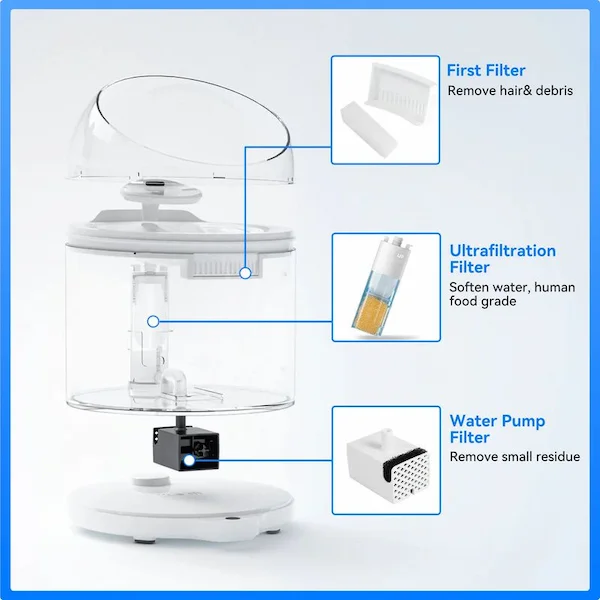 First Filter
Remove hair& debris

Ultrafiltration Filter
Soften water, human food grade

Water Pump Filter
Remove small residue