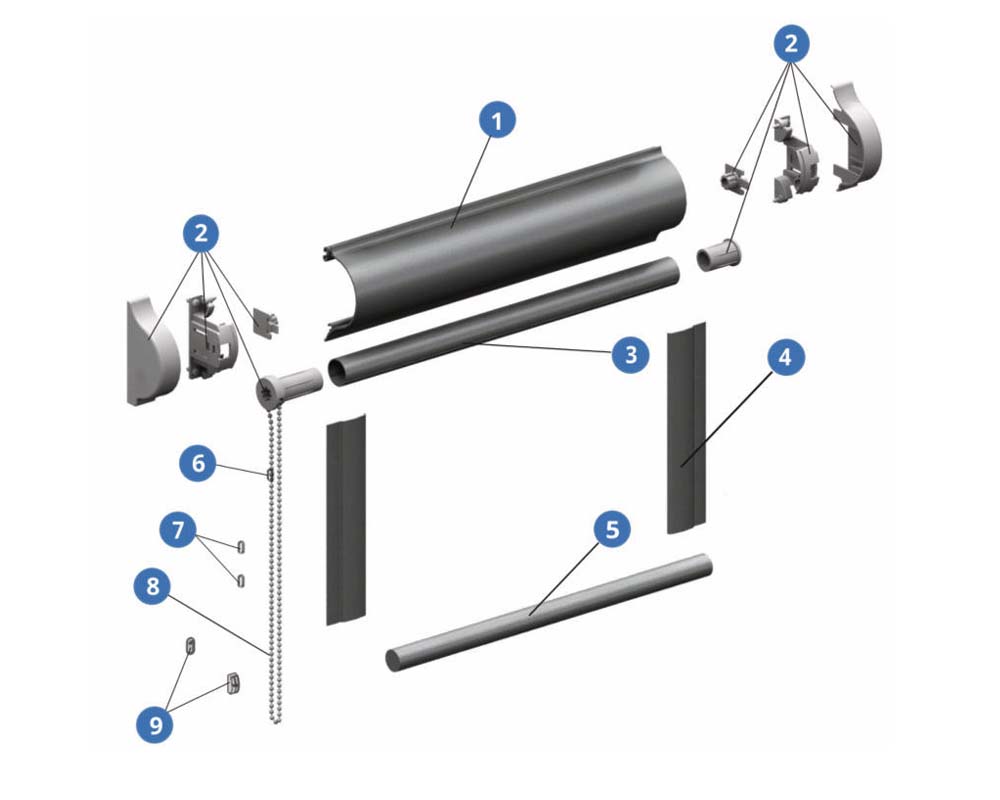 2
1
2
3
4
6
7
5
8
9