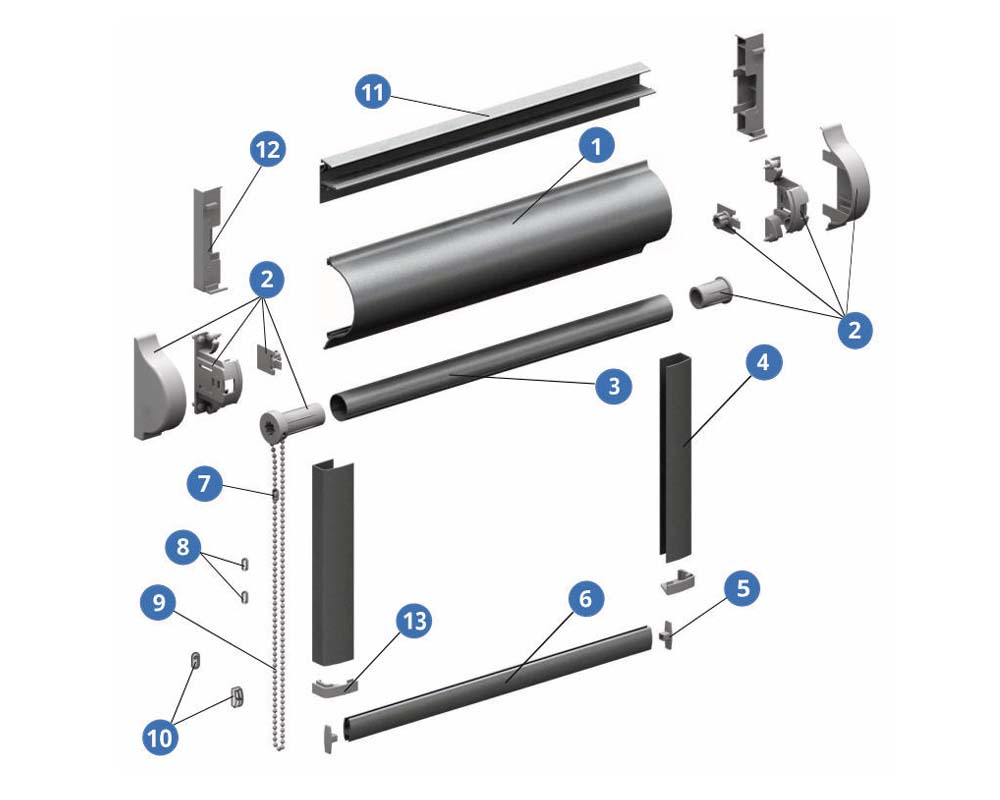 11
1
12
2
2
3
4
7
8
9
13
6
5
10