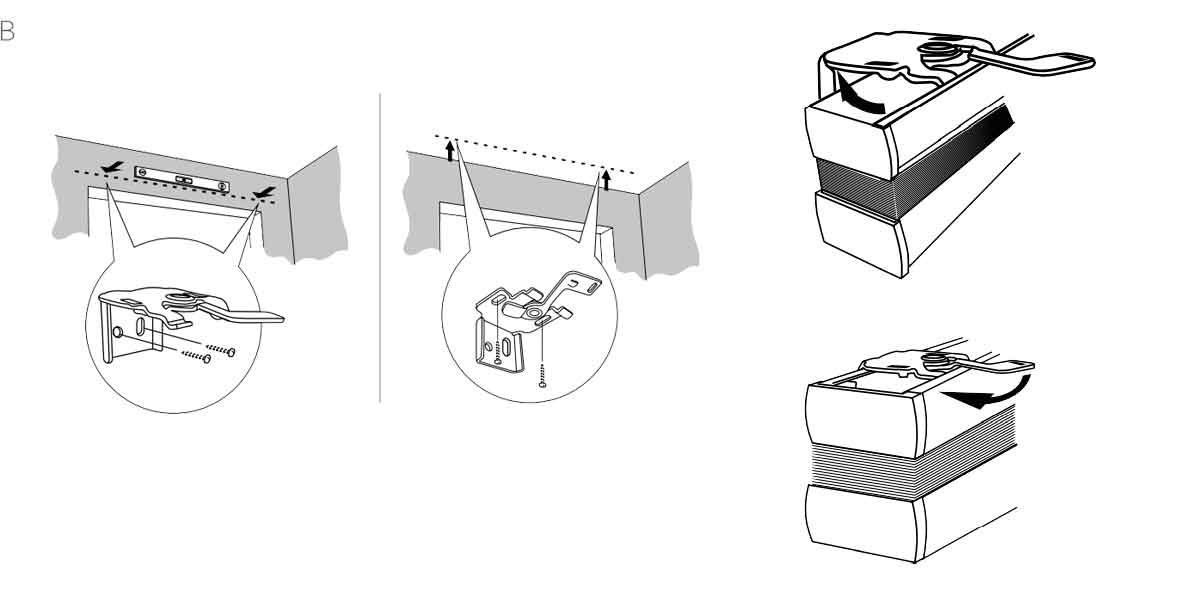 B